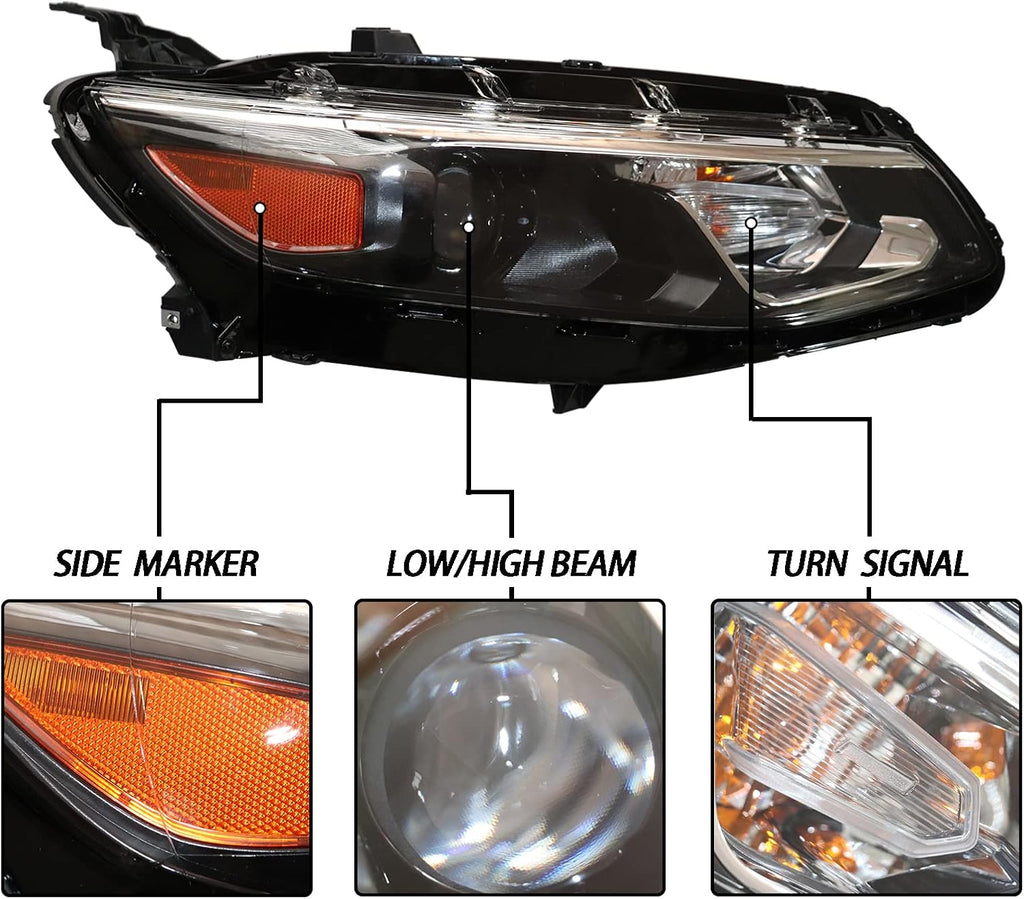 SIDE MARKER

LOW/HIGH BEAM

TURN SIGNAL